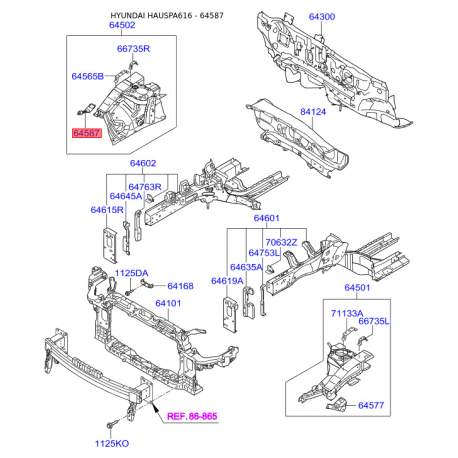 HYUNDAI HAUSPA616 - 64587

64502
66735R
64565B
64587

64300
84124

64602
64763R
64645A
64615R

64601
70632Z
64753L
64635A
64619A

1125DA
64168
64101

64501
71133A
66735L
64577

REF. 86-865
1125KO