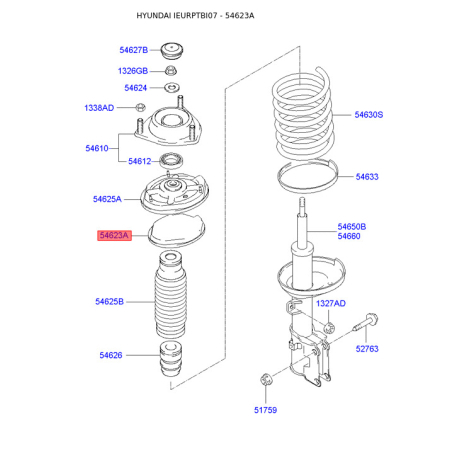 HYUNDAI IEURPTBI07 - 54623A

54627B
1326GB
54624
1338AD
54610
54612
54625A
54623A
54625B
54626

54630S
54633
54650B
54660
1327AD
52763
51759