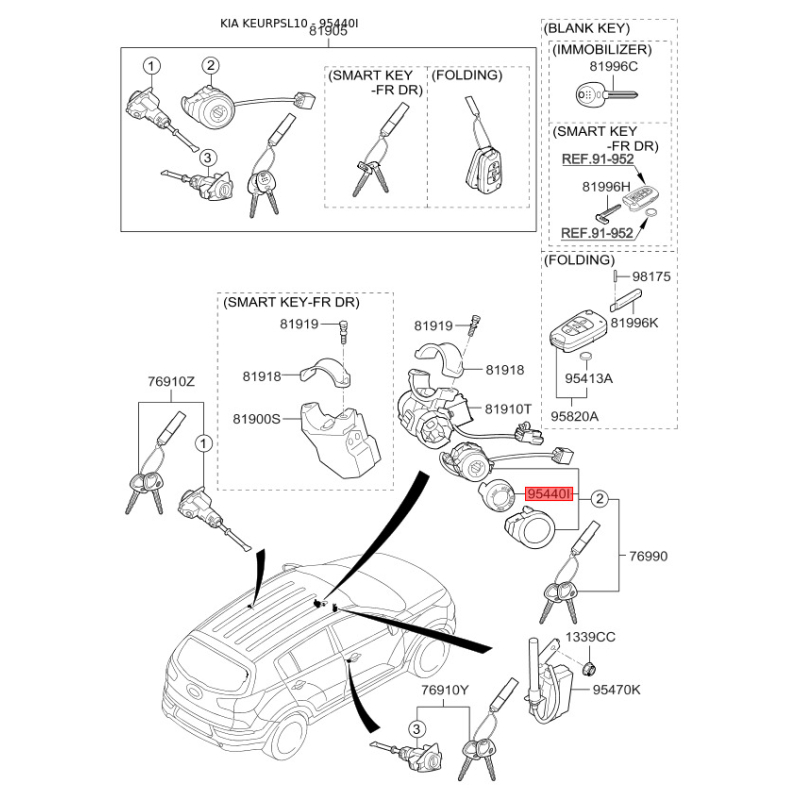 KIA KEURPSL10 - 95440I
81905

1
2
3

(SMART KEY -FR DR)
(FOLDING)

(BLANK KEY)
(IMMOBILIZER)
81996C
(SMART KEY -FR DR)
REF.91-952
81996H
REF.91-952
(FOLDING)
98175
81996K
95413A
95820A

(SMART KEY-FR DR)
81919
81918
81900S

81919
81918
81910T

76910Z
1

95440I
2
76990

1339CC
95470K

76910Y
3