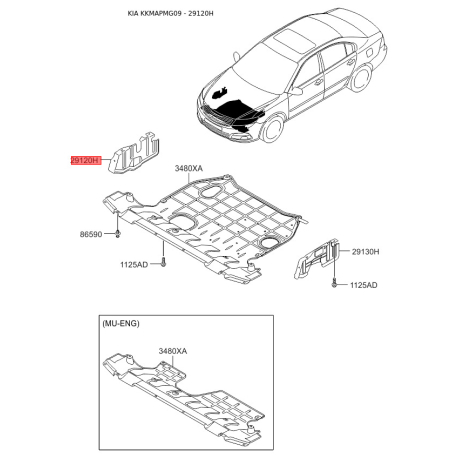 KIA KKMAPMG09 - 29120H

29120H

3480XA

86590

1125AD

29130H

1125AD

(MU-ENG)

3480XA