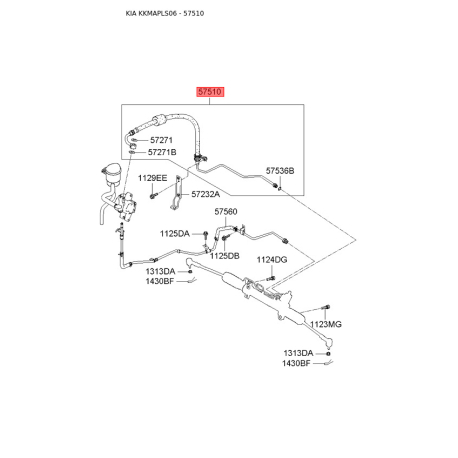 KIA KKMAPLS06 - 57510

57510

57271

57271B

57536B

1129EE

57232A

57560

1125DA

1125DB

1124DG

1313DA

1430BF

1123MG

1313DA

1430BF