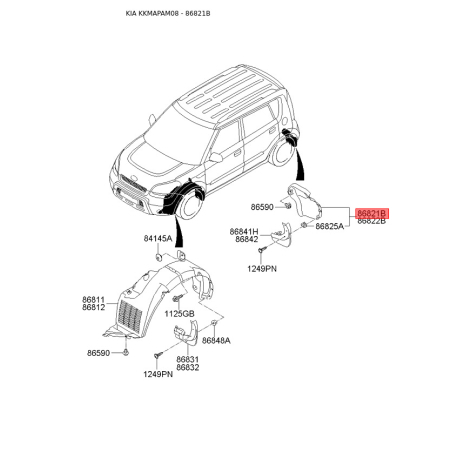 KIA KKMAPAM08 - 86821B

86590
86821B
86822B
86825A
86841H
86842
1249PN
84145A
86811
86812
1125GB
86848A
86590
86831
86832
1249PN