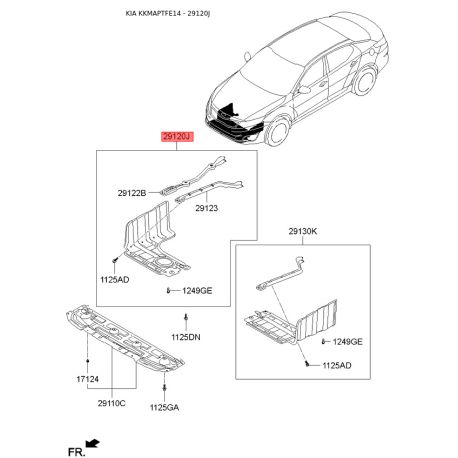 KIA KKMAPTFE14 - 29120J

29120J

29122B

29123

1125AD

1249GE

29130K

1249GE

1125AD

1125DN

17124

29110C

1125GA

FR.