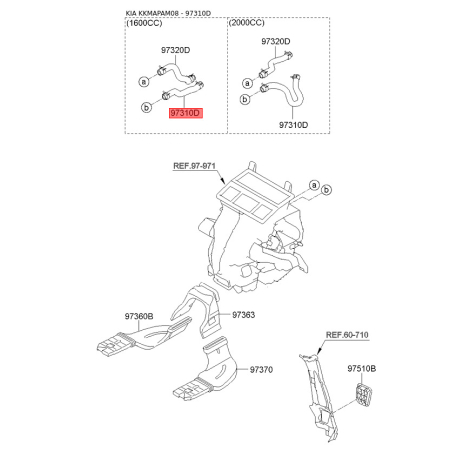 KIA KKMAPAM08 - 97310D
(1600CC)
97320D
a
b
97310D
(2000CC)
97320D
a
b
97310D
REF.97-971
a
b
97360B
97363
97370
REF.60-710
97510B