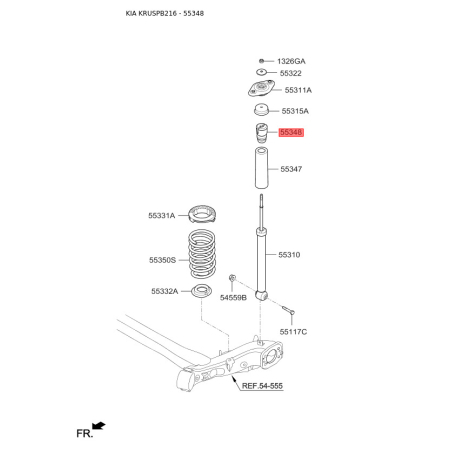 KIA KRUSPB216 - 55348

1326GA
55322
55311A
55315A
55348
55347
55331A
55350S
55310
55332A
54559B
55117C
REF.54-555
FR.