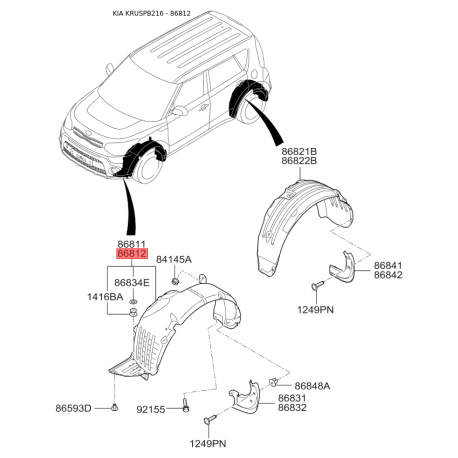 KIA KRUSPB216 - 86812

86821B
86822B

86811
86812

84145A

86834E

1416BA

86841
86842

1249PN

86848A

86831
86832

86593D

92155

1249PN