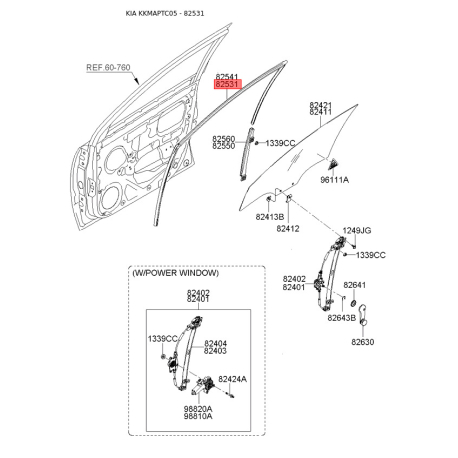 KIA KKMAPTC05 - 82531

REF.60-760

82541
82531

82421
82411

82560
82550

1339CC

96111A

82413B

82412

1249JG

1339CC

82402
82401

82641

82643B

82630

(W/POWER WINDOW)

82402
82401

1339CC

82404
82403

82424A

98820A
98810A