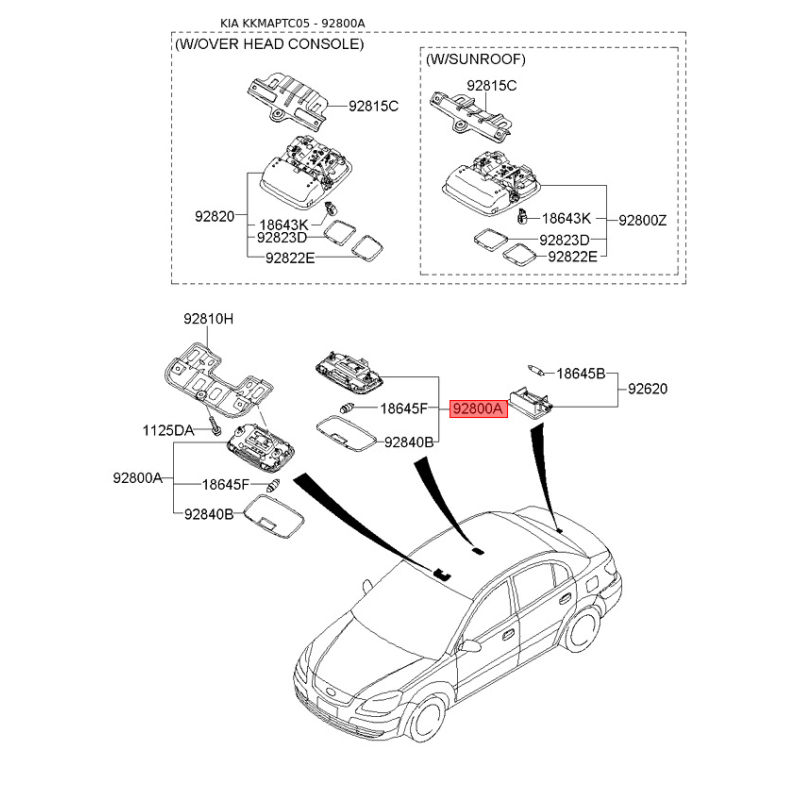 KIA KKMAPTC05 - 92800A

(W/OVER HEAD CONSOLE)

92815C

92820

18643K

92823D

92822E

(W/SUNROOF)

92815C

18643K

92800Z

92823D

92822E

92810H

1125DA

92800A

18645F

92840B

18645F

92800A

92840B

18645B

92620