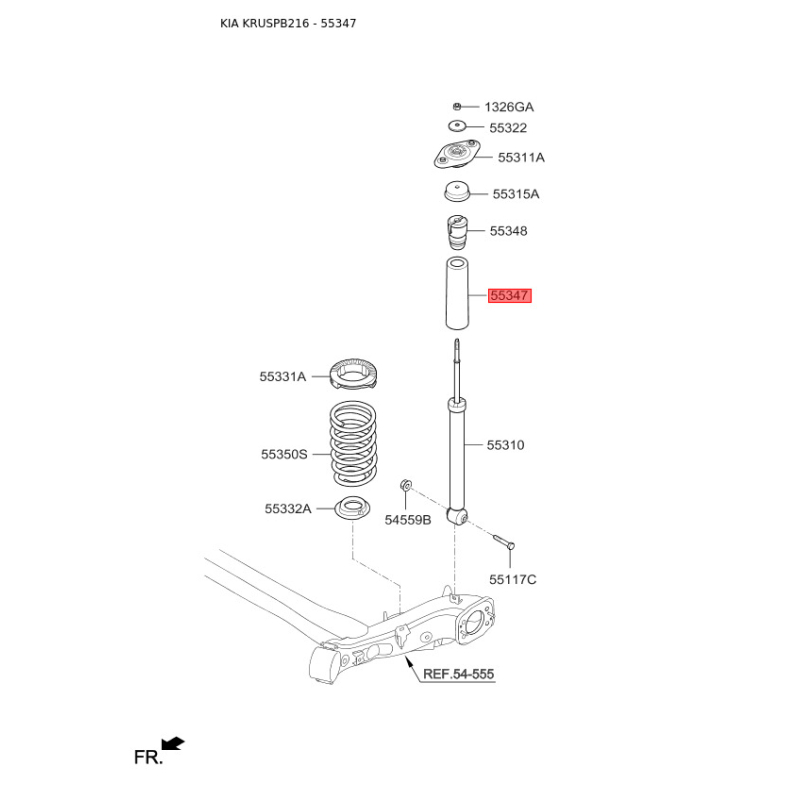 KIA KRUSPB216 - 55347

1326GA
55322
55311A
55315A
55348
55347
55331A
55350S
55310
55332A
54559B
55117C
REF.54-555
FR.