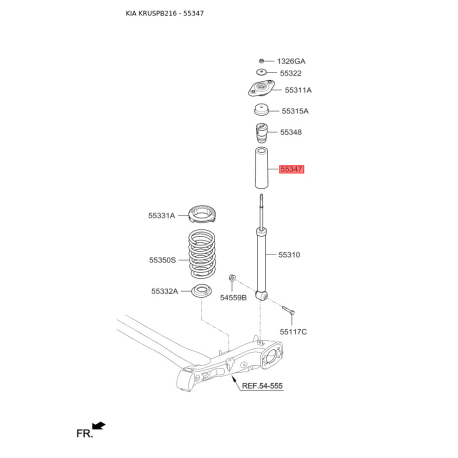 KIA KRUSPB216 - 55347

1326GA
55322
55311A
55315A
55348
55347
55331A
55350S
55310
55332A
54559B
55117C
REF.54-555
FR.