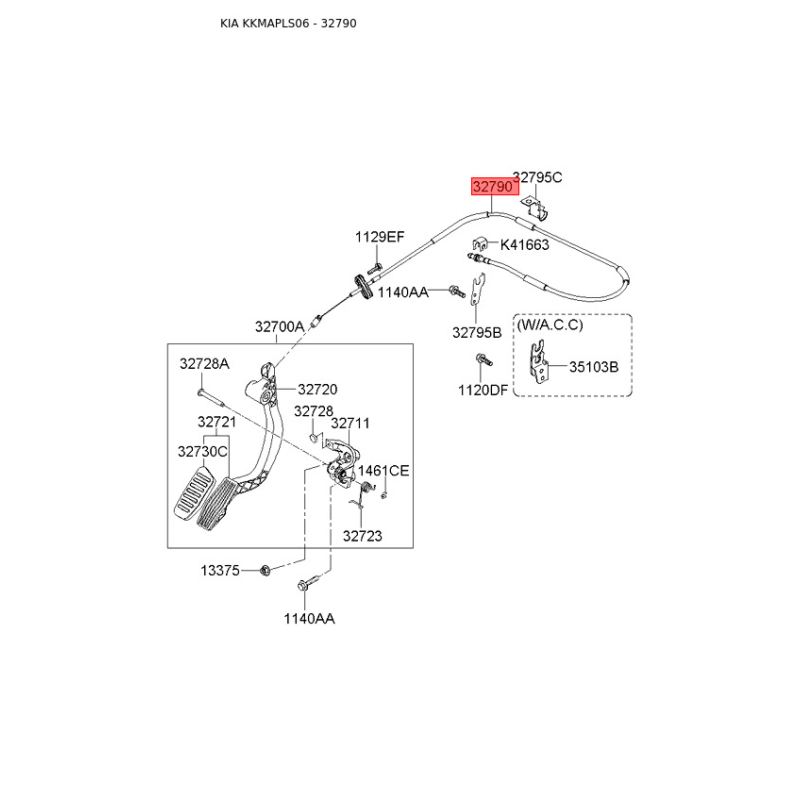 KIA KKMAPLS06 - 32790

32790
32795C
1129EF
K41663
1140AA
32795B
(W/A.C.C)
35103B
1120DF
32700A
32728A
32720
32728
32711
32721
32730C
1461CE
32723
13375
1140AA