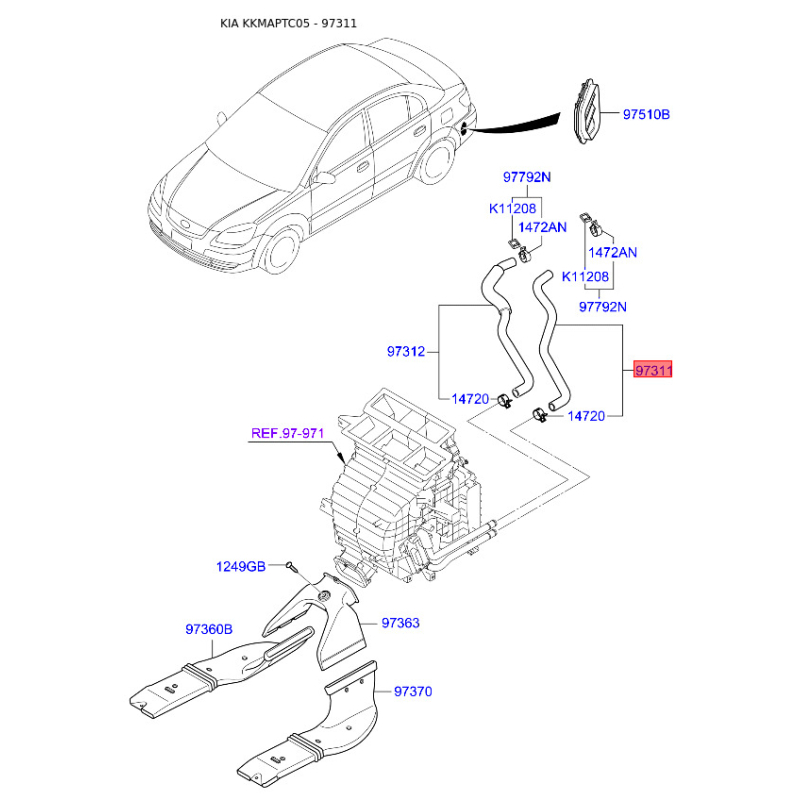 KIA KKMAPTC05 - 97311

97510B

97792N
K11208
1472AN

1472AN
K11208
97792N

97312
97311

14720
14720

REF.97-971

1249GB

97363
97360B

97370