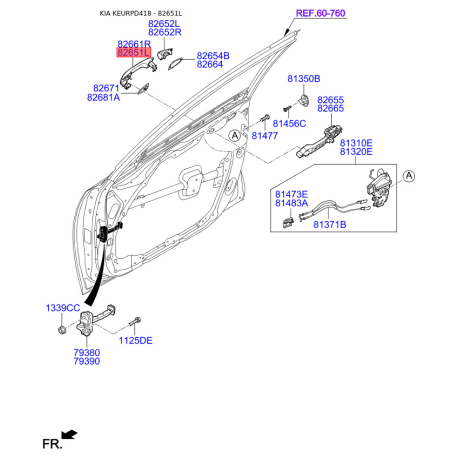 KIA KEURPD418 - 82651L

REF.60-760

82652L
82652R

82661R
82651L

82654B
82664

82671
82681A

81350B

82655
82665

81456C

81477

A

81310E
81320E

A

81473E
81483A

81371B

1339CC

1125DE

79380
79390

FR.