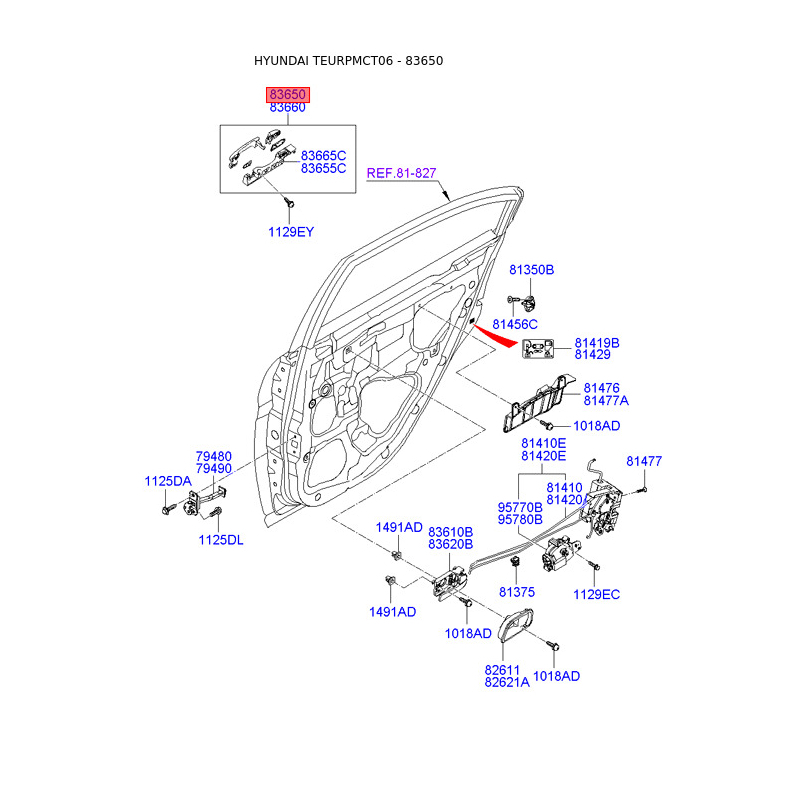 HYUNDAI TEURPMCT06 - 83650

83650
83660

83665C
83655C

1129EY

REF.81-827

81350B

81456C

81419B
81429

81476
81477A

1018AD

81410E
81420E

81477

81410
81420A

95770B
95780B

79480
79490

1125DA

1125DL

1491AD

83610B
83620B

81375

1129EC

1491AD

1018AD

82611
82621A

1018AD