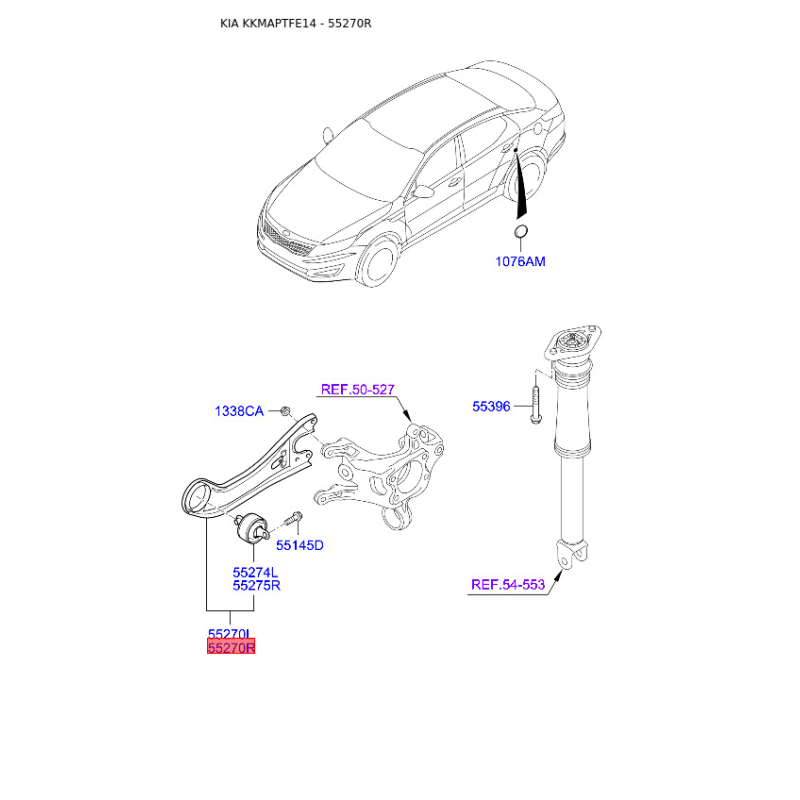 KIA KKMAPTFE14 - 55270R

1076AM

REF.50-527

1338CA

55396

55145D

55274L
55275R

REF.54-553

55270L
55270R