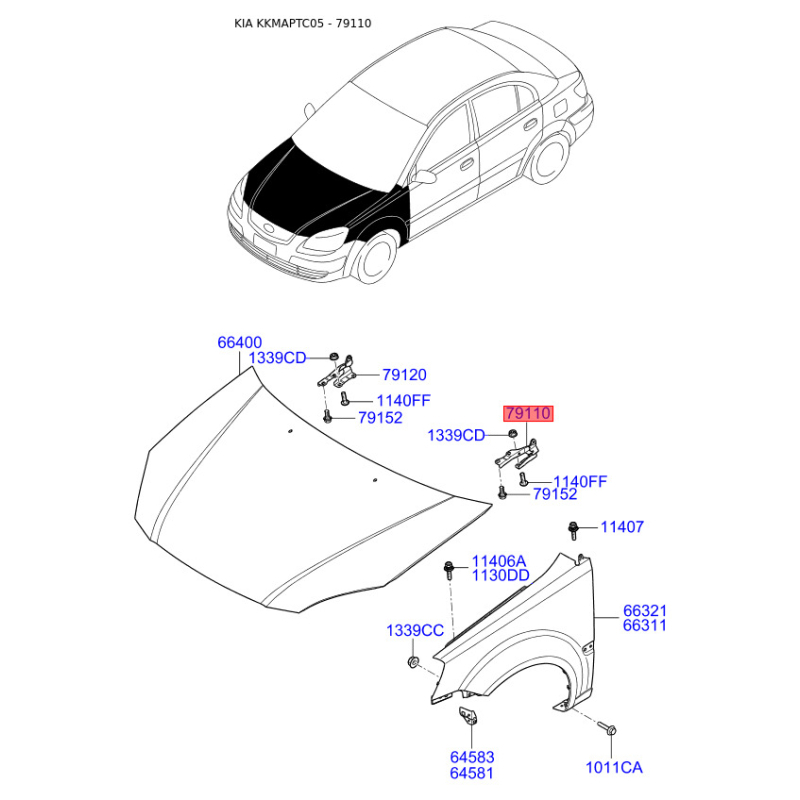 KIA KKMAPTC05 - 79110

66400
1339CD
79120
1140FF
79152
79110
1339CD
1140FF
79152
11407
11406A
1130DD
66321
66311
1339CC
64583
64581
1011CA