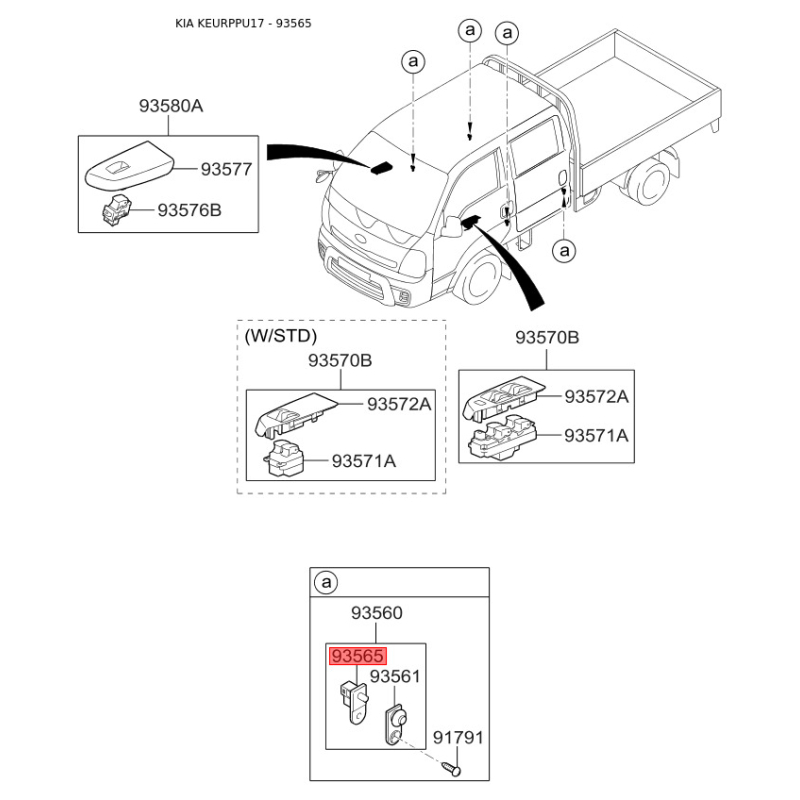 KIA KEURPPU17 - 93565

a
a
a
a

93580A
93577
93576B

(W/STD)
93570B
93572A
93571A

93570B
93572A
93571A

a
93560
93565
93561
91791