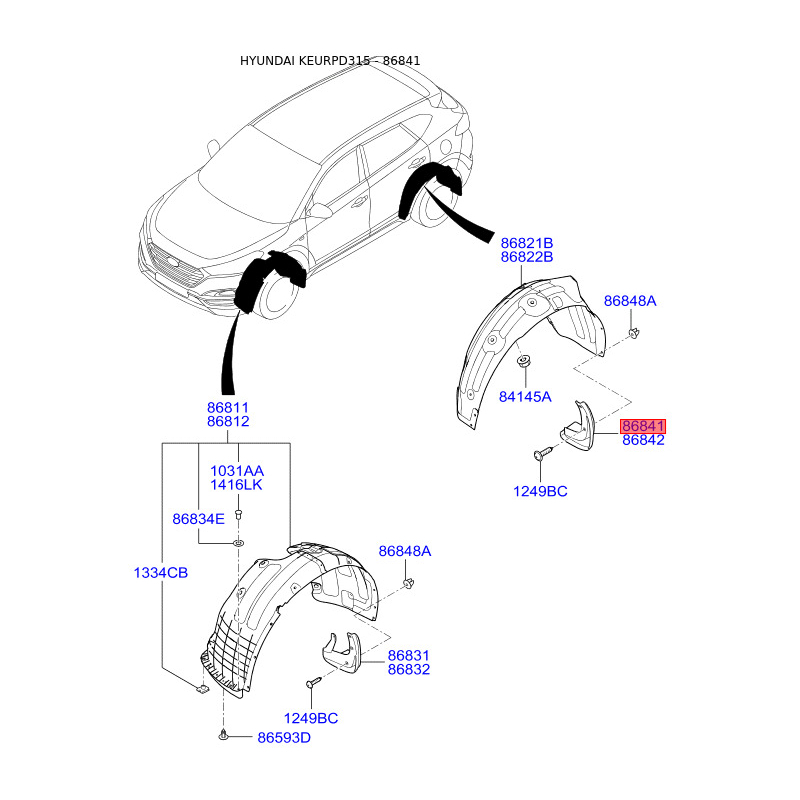 HYUNDAI KEURPD315 - 86841

86821B
86822B

86848A

84145A

86841
86842

1249BC

86811
86812

1031AA
1416LK

86834E

1334CB

86848A

86831
86832

1249BC

86593D