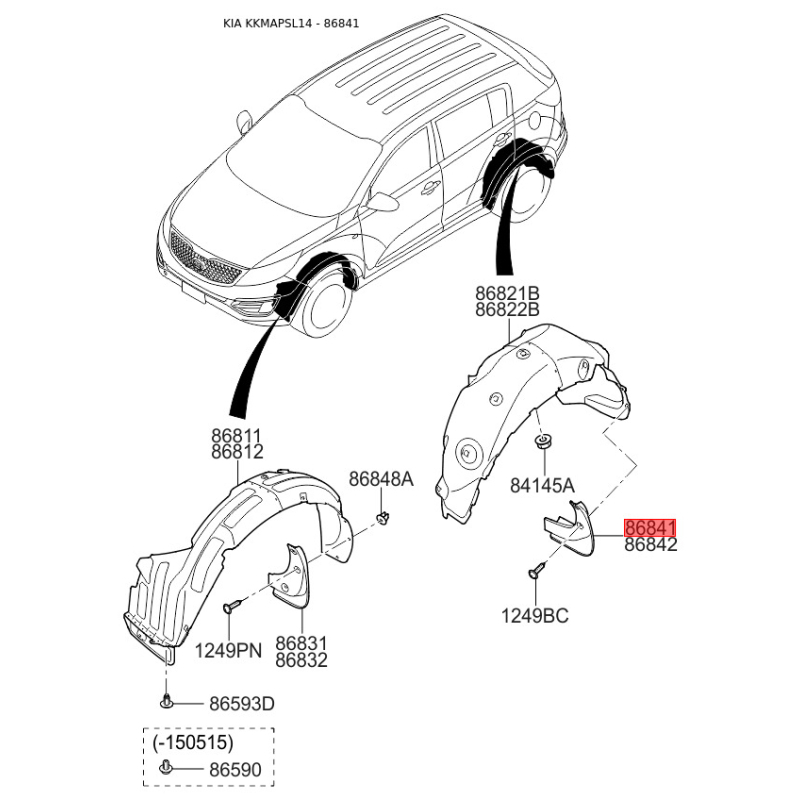 KIA KKMAPSL14 - 86841

86821B
86822B

86811
86812

86848A

84145A

86841
86842

1249BC

1249PN

86831
86832

86593D

(-150515)

86590