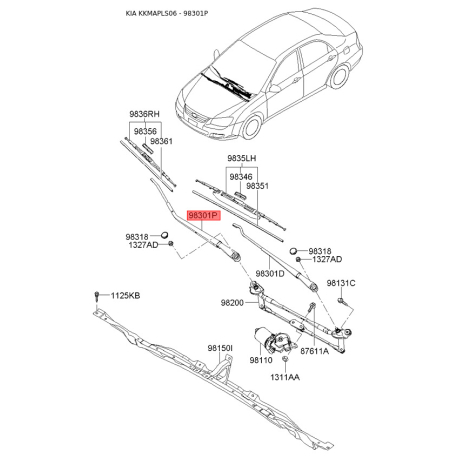 KIA KKMAPLS06 - 98301P

9836RH
98356
98361
9835LH
98346
98351
98301P
98318
1327AD
98318
1327AD
98301D
98131C
1125KB
98200
98150I
98110
87611A
1311AA