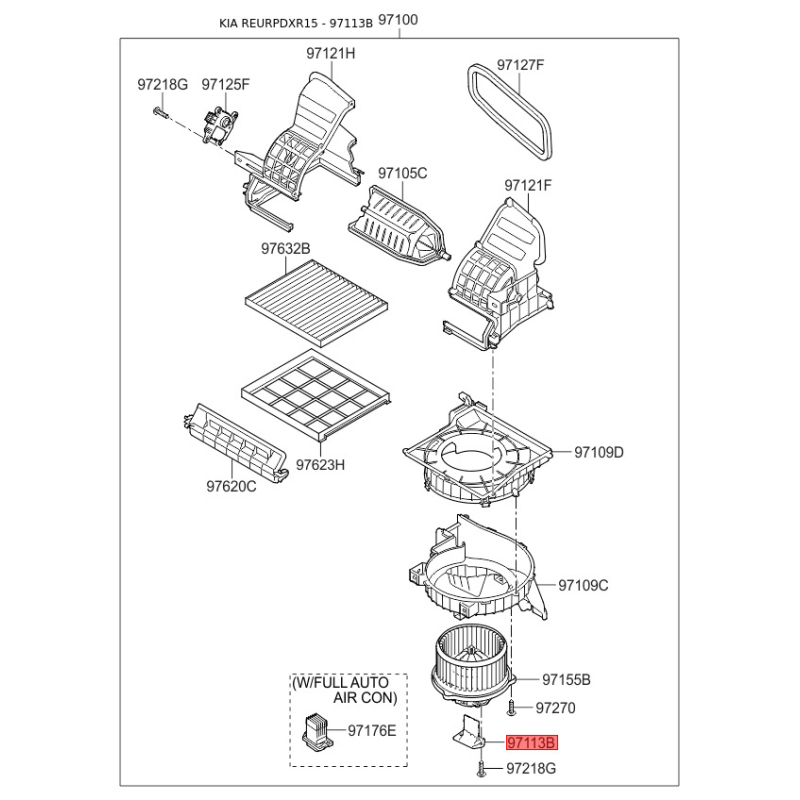 KIA REURPDXR15 - 97113B 97100

97218G
97125F
97121H
97127F
97105C
97121F
97632B
97623H
97620C
97109D
97109C
97155B
97270
(W/FULL AUTO AIR CON)
97176E
97113B
97218G