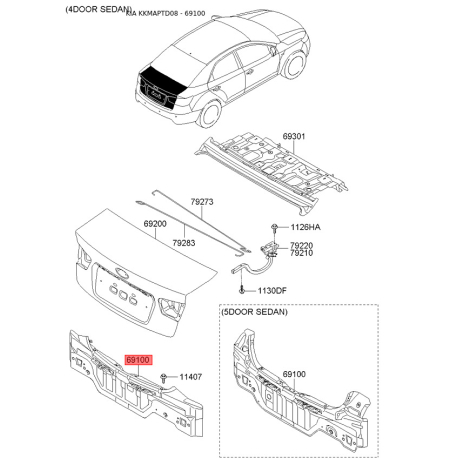 (4DOOR SEDAN)
KIA KKMAPTD08 - 69100

69301

79273

69200

79283

1126HA

79220
79210

1130DF

(5DOOR SEDAN)

69100

11407

69100