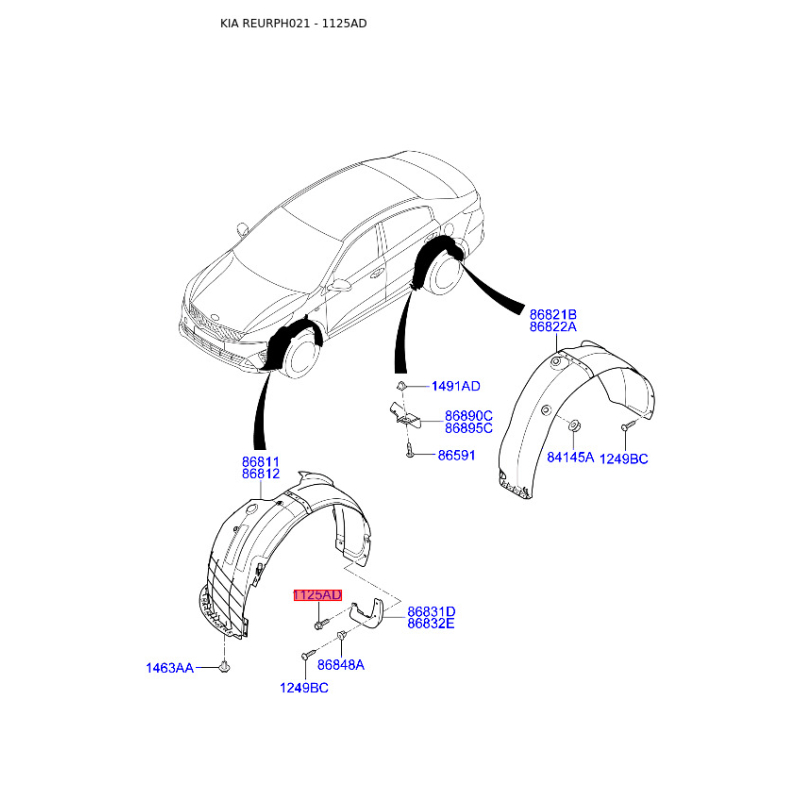 KIA REURPH021 - 1125AD

86821B
86822A

1491AD

86890C
86895C

86591

84145A

1249BC

86811
86812

1125AD

86831D
86832E

86848A

1463AA

1249BC