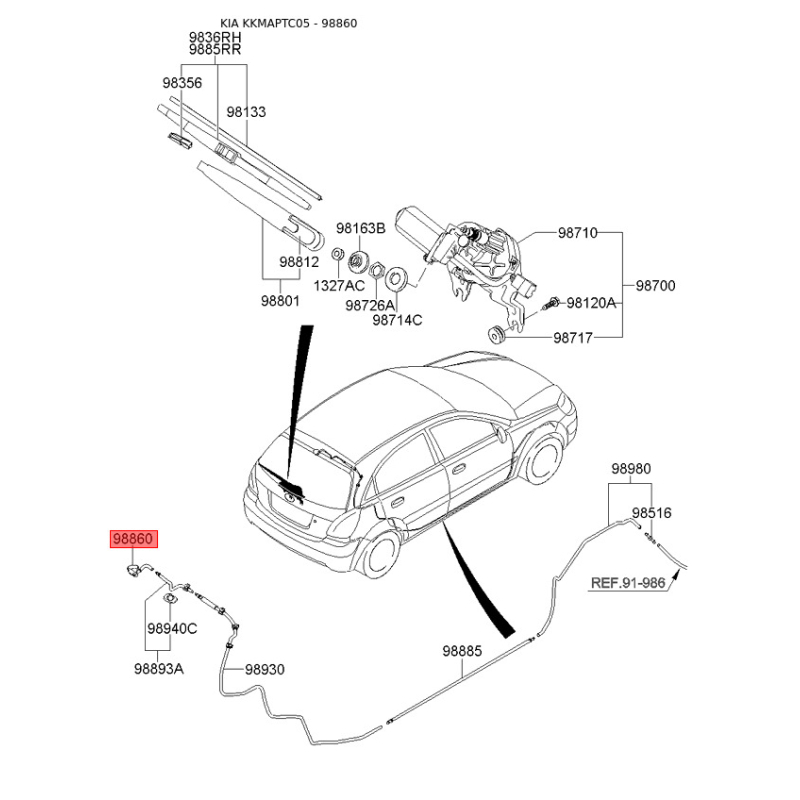 KIA KKMAPTC05 - 98860

9836RH
9885RR
98356
98133
98812
98801
98163B
1327AC
98726A
98714C
98710
98700
98120A
98717
98980
98516
REF.91-986
98860
98940C
98893A
98930
98885