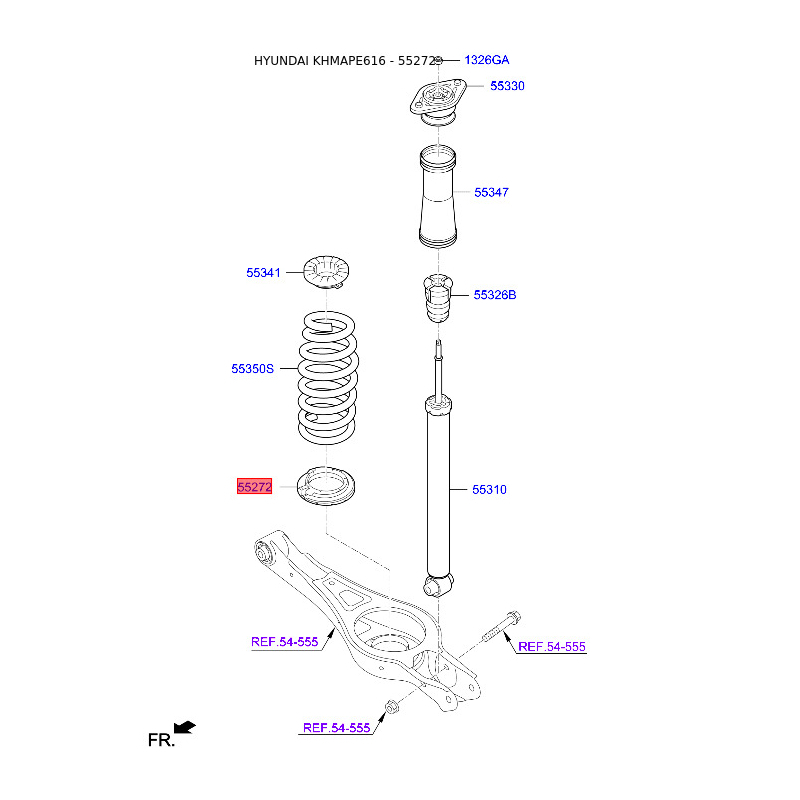 HYUNDAI KHMAPE616 - 55272

1326GA

55330

55347

55341

55326B

55350S

55272

55310

REF.54-555

REF.54-555

REF.54-555

FR.