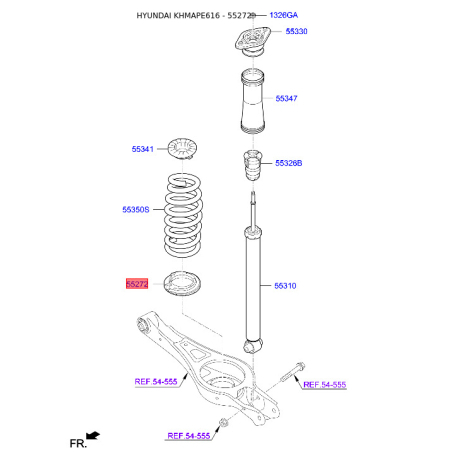 HYUNDAI KHMAPE616 - 55272

1326GA

55330

55347

55341

55326B

55350S

55272

55310

REF.54-555

REF.54-555

REF.54-555

FR.