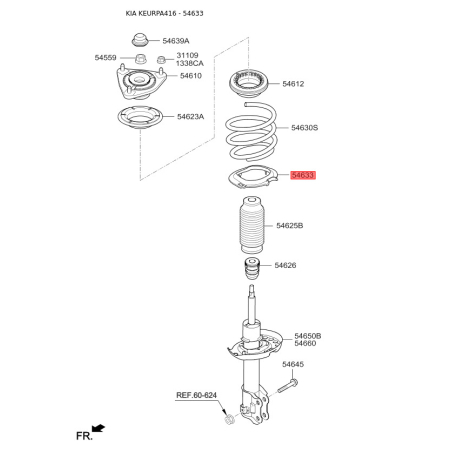 KIA KEURPA416 - 54633

54639A

54559

31109
1338CA

54610

54623A

54612

54630S

54633

54625B

54626

54650B
54660

54645

REF.60-624

FR.