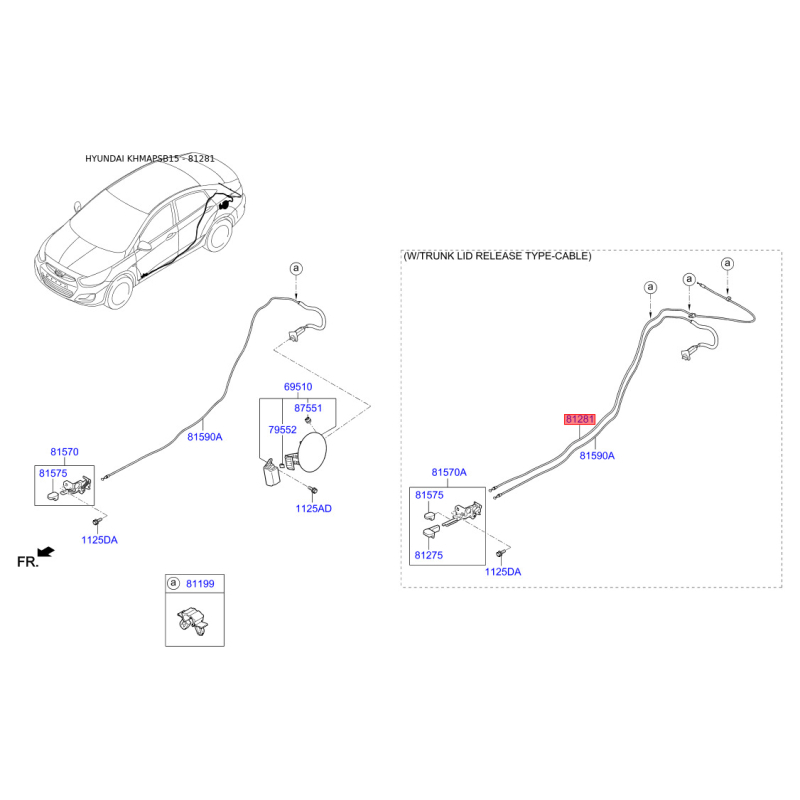 HYUNDAI KHMAPSB15 - 81281

a

69510

87551

79552

81590A

81570

81575

1125AD

1125DA

FR.

a 81199

(W/TRUNK LID RELEASE TYPE-CABLE)

a

a

a

81281

81590A

81570A

81575

81275

1125DA