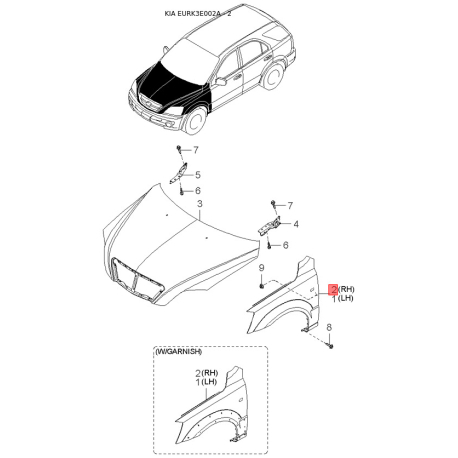 KIA EURK3E002A - 2

7
5
6
3
7
4
6
9
2 (RH)
1 (LH)
8

(W/GARNISH)
2 (RH)
1 (LH)