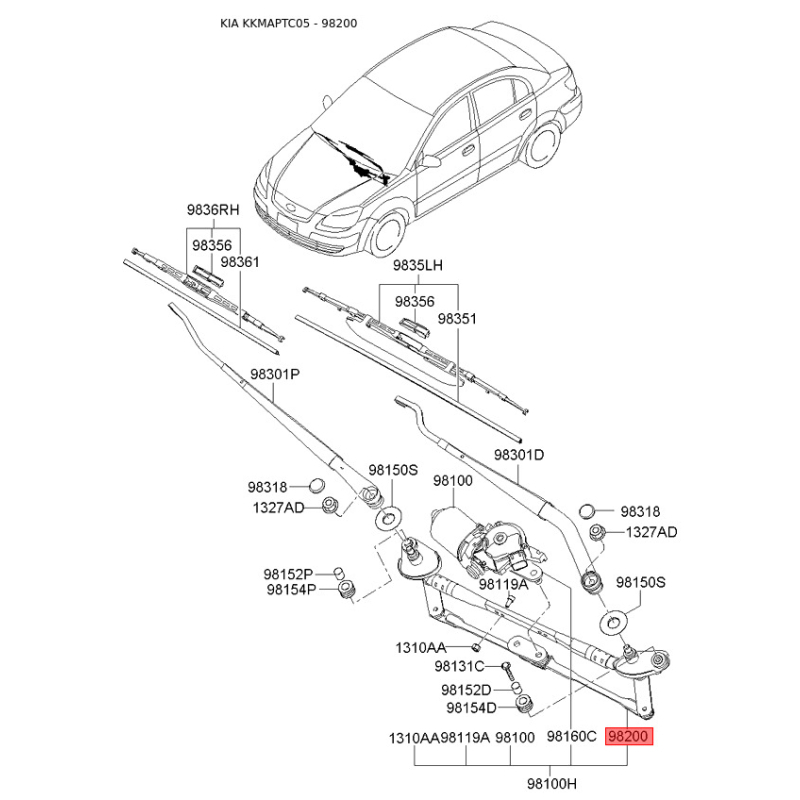 KIA KKMAPTC05 - 98200

9836RH
98356
98361

9835LH
98356
98351

98301P
98301D

98318
1327AD
98150S
98100
98318
1327AD

98152P
98154P
98119A
98150S

1310AA
98131C
98152D
98154D

1310AA 98119A 98100 98160C 98200
98100H