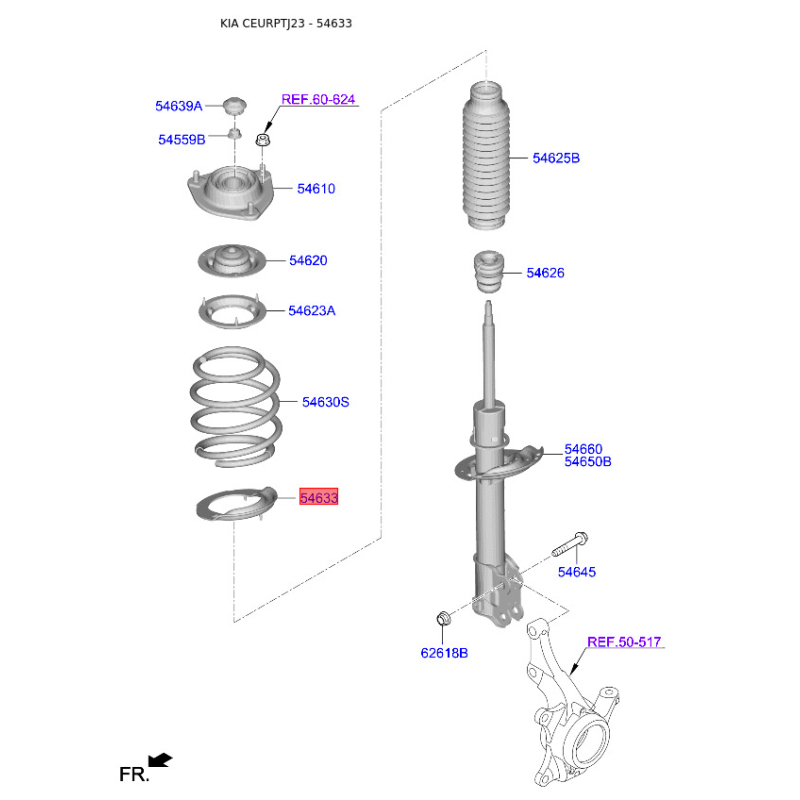 KIA CEURPTJ23 - 54633

54639A

REF.60-624

54559B

54610

54620

54623A

54630S

54633

54625B

54626

54660
54650B

54645

62618B

REF.50-517

FR.