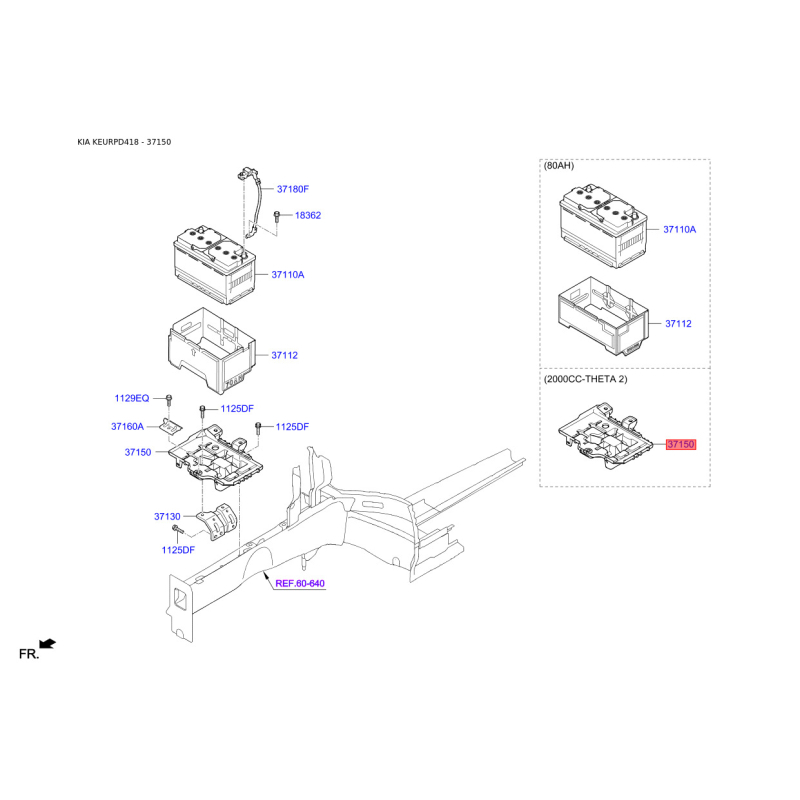 KIA KEURPD418 - 37150

37180F
18362
37110A
37112
1129EQ
1125DF
37160A
1125DF
37150
37130
1125DF
REF.60-640

FR.

(80AH)
37110A
37112

(2000CC-THETA 2)
37150