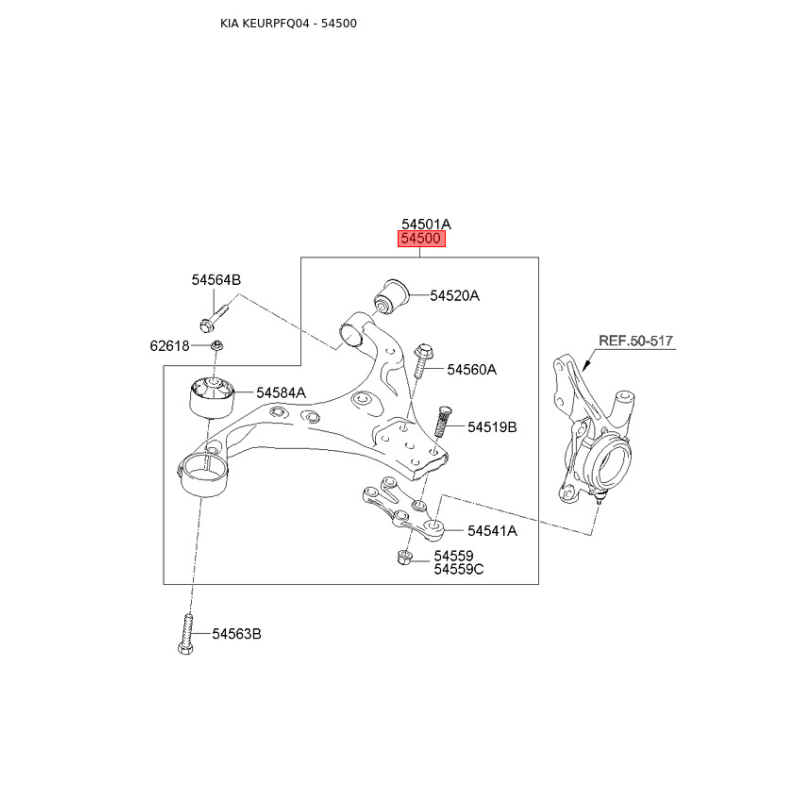 KIA KEURPFQ04 - 54500

54501A
54500
54564B
54520A
62618
REF.50-517
54560A
54584A
54519B
54541A
54559
54559C
54563B