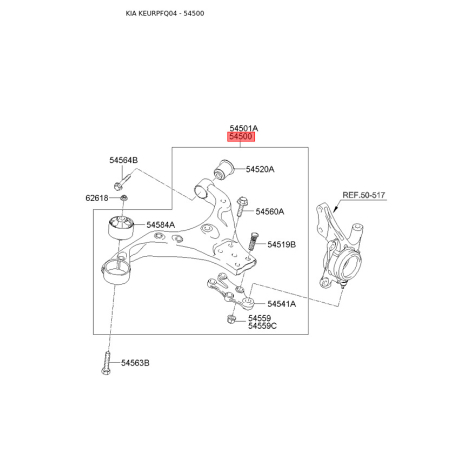 KIA KEURPFQ04 - 54500

54501A
54500
54564B
54520A
62618
REF.50-517
54560A
54584A
54519B
54541A
54559
54559C
54563B