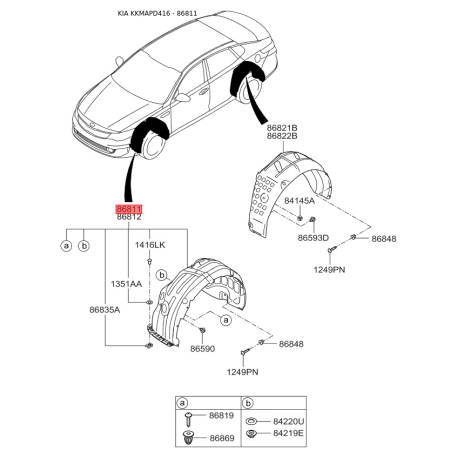 KIA KKMAPD416 - 86811

86821B
86822B

84145A

86593D

86848

1249PN

86811
86812

a

b

1416LK

1351AA

86835A

b

a

86590

86848

1249PN

| a | b |
|---|---|
| 86819 | 84220U |
| 86869 | 84219E |