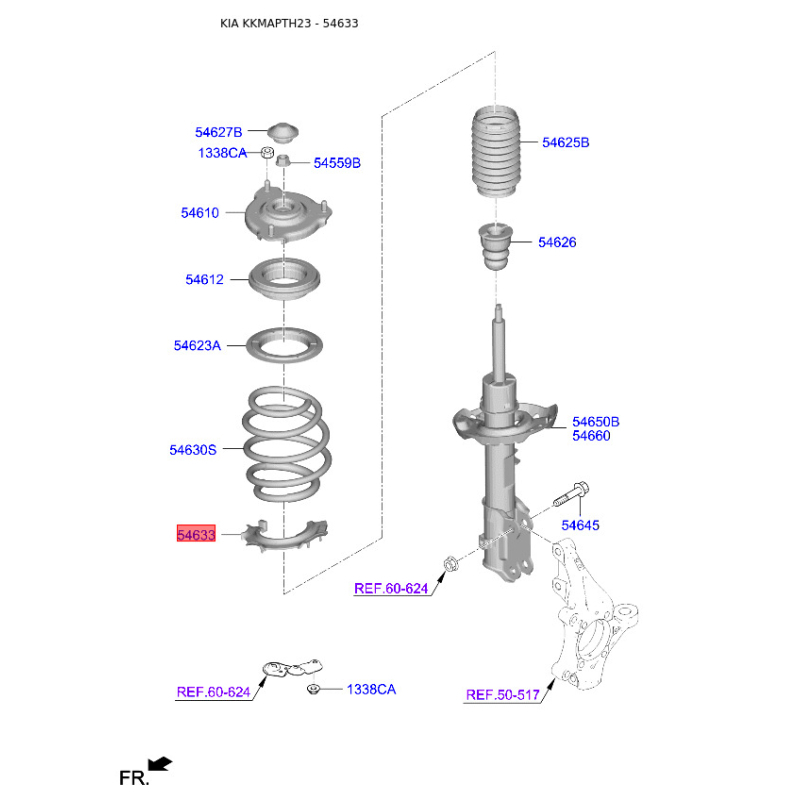 KIA KKMAPTH23 - 54633

54627B
1338CA
54559B
54610
54612
54623A
54630S
54633
54625B
54626
54650B
54660
54645
REF.60-624
REF.60-624
1338CA
REF.50-517
FR.