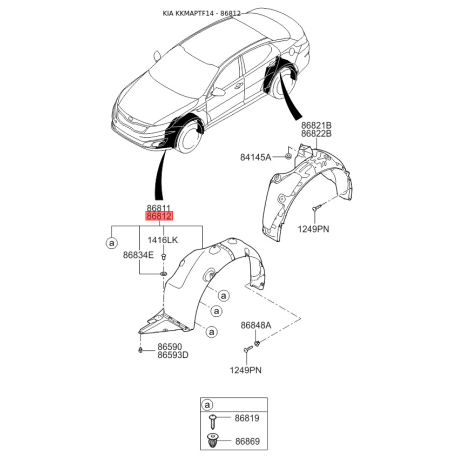 KIA KKMAPTF14 - 86812

86821B
86822B

84145A

1249PN

86811
86812

a

1416LK

86834E

a

a

a

86848A

86590
86593D

1249PN

a
86819
86869