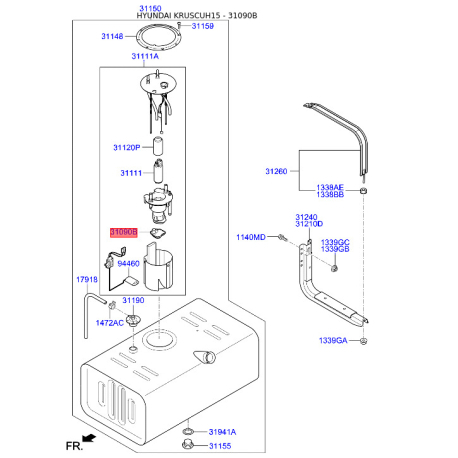 31150
HYUNDAI KRUSCUH15 - 31090B
31159
31148
31111A
31120P
31111
31090B
94460
17918
31190
1472AC
31260
1338AE
1338BB
31240
31210D
1140MD
1339GC
1339GB
1339GA
31941A
31155
FR.