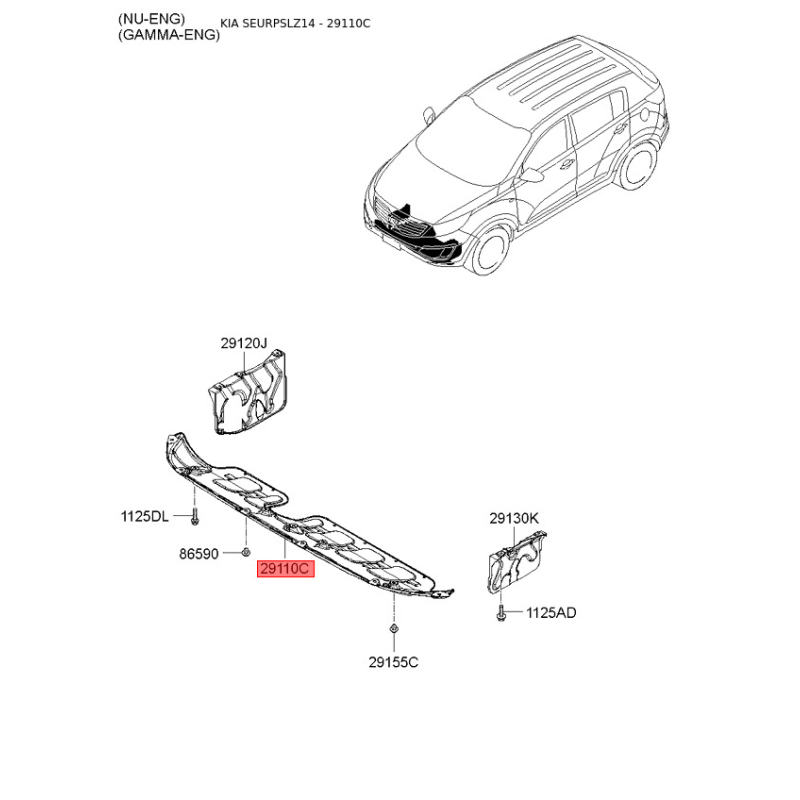 (NU-ENG)
(GAMMA-ENG)

KIA SEURPSLZ14 - 29110C

29120J

1125DL

86590

29110C

29130K

1125AD

29155C