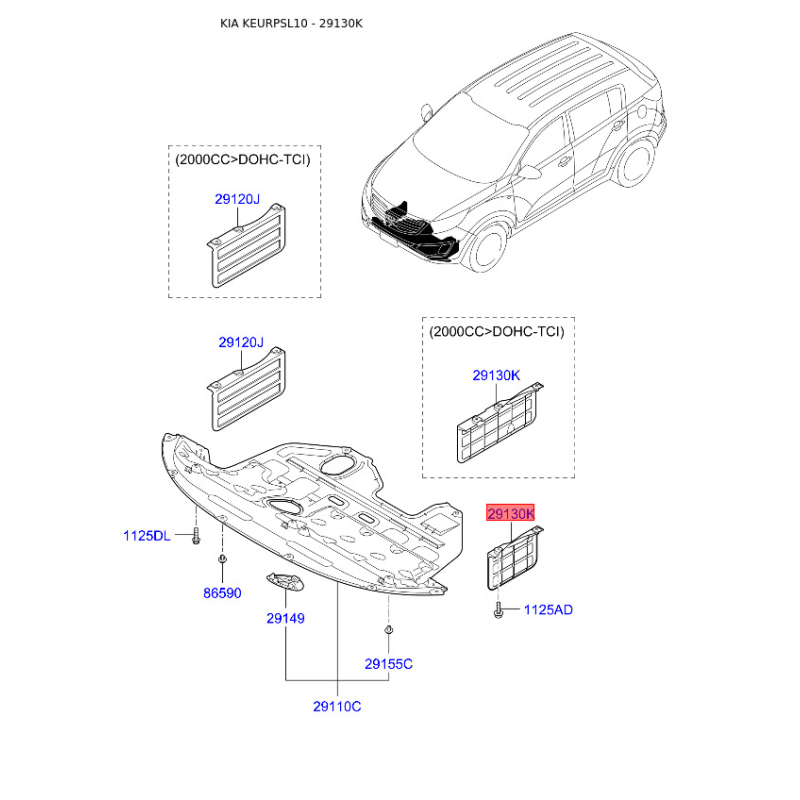 KIA KEURPSL10 - 29130K

(2000CC>DOHC-TCI)

29120J

29120J

(2000CC>DOHC-TCI)

29130K

29130K

1125DL

86590

29149

29155C

29110C

1125AD