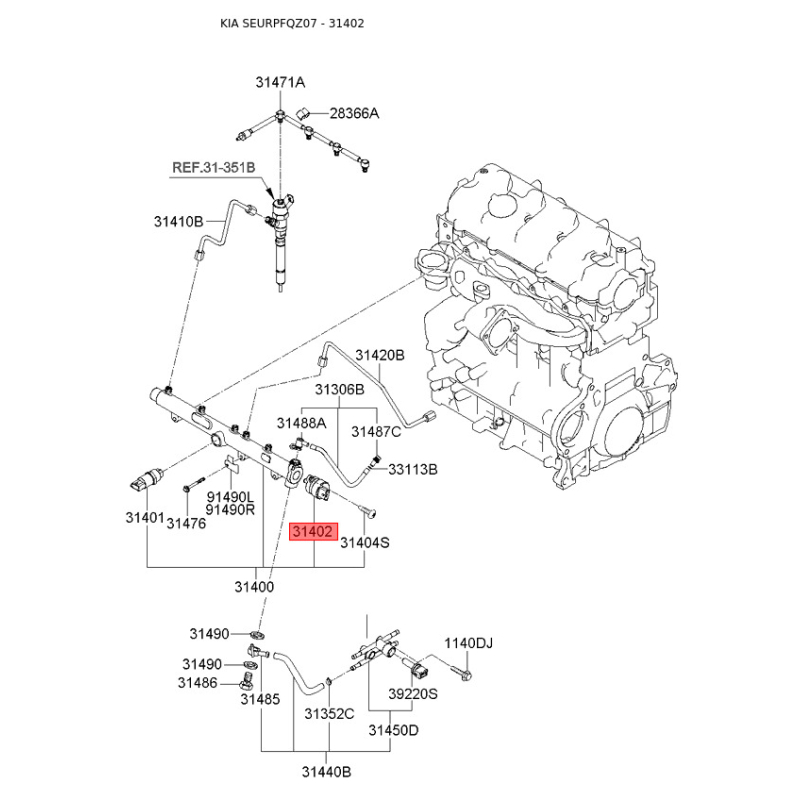 KIA SEURPFQZ07 - 31402

31471A
28366A
REF.31-351B
31410B
31420B
31306B
31488A
31487C
33113B
91490L
91490R
31401
31476
31402
31404S
31400
31490
1140DJ
31490
31486
31485
39220S
31352C
31450D
31440B