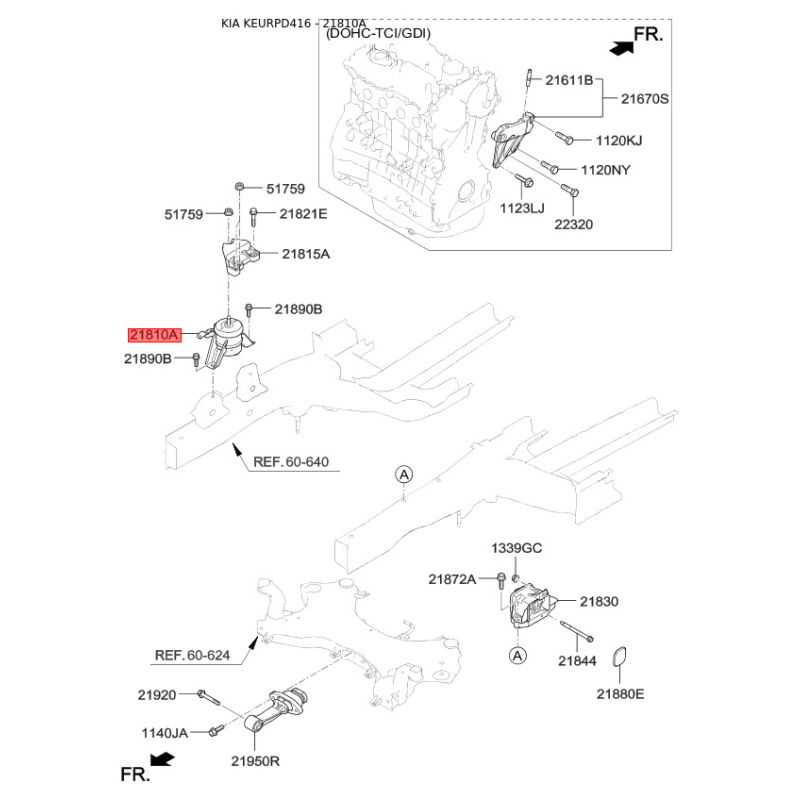 KIA KEURPD416 - 21810A
(DOHC-TCI/GDI)
FR.
21611B
21670S
1120KJ
1120NY
1123LJ
22320
51759
51759
21821E
21815A
21890B
21810A
21890B
REF. 60-640
A
1339GC
21872A
21830
A
21844
21880E
REF. 60-624
21920
1140JA
21950R
FR.