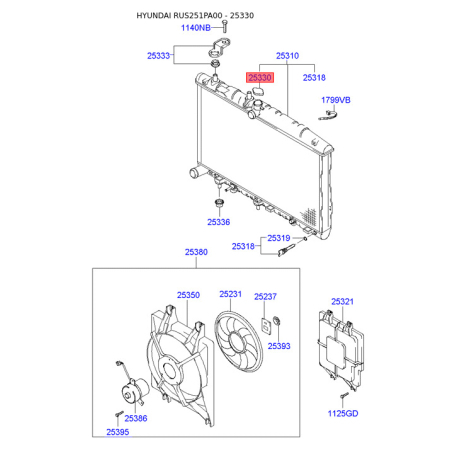 HYUNDAI RUS251PA00 - 25330

1140NB
25333
25310
25330
25318
1799VB
25336
25319
25318
25380
25350
25231
25237
25393
25321
25386
25395
1125GD