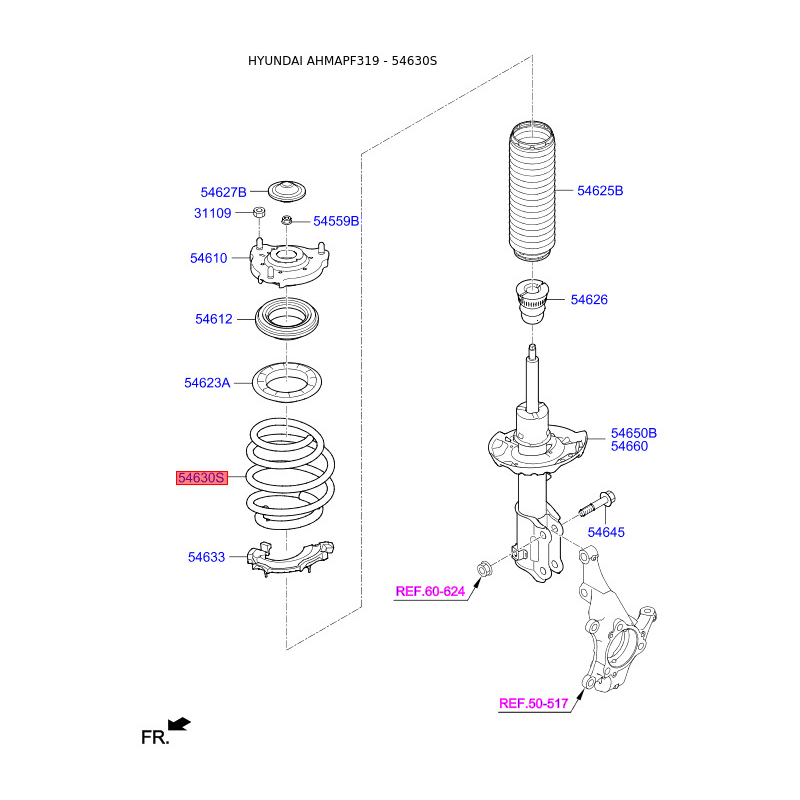 HYUNDAI AHMAPF319 - 54630S

54627B
31109
54559B
54610
54612
54623A
54630S
54633

54625B
54626
54650B
54660
54645
REF.60-624
REF.50-517

FR.