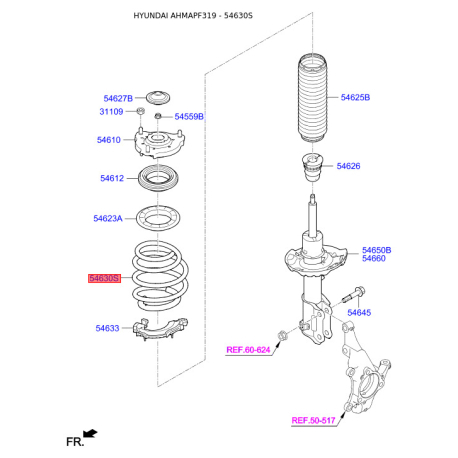 HYUNDAI AHMAPF319 - 54630S

54627B
31109
54559B
54610
54612
54623A
54630S
54633

54625B
54626
54650B
54660
54645
REF.60-624
REF.50-517

FR.