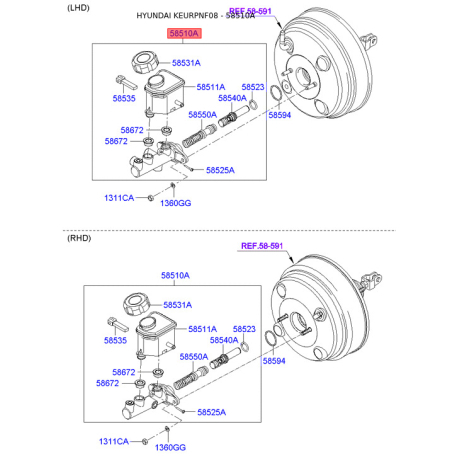 (LHD)

HYUNDAI KEURPNF08 - 58510A

REF.58-591

58510A

58531A

58535

58511A

58523

58540A

58550A

58594

58672

58672

58525A

1311CA

1360GG

(RHD)

REF.58-591

58510A

58531A

58535

58511A

58523

58540A

58550A

58594

58672

58672

58525A

1311CA

1360GG